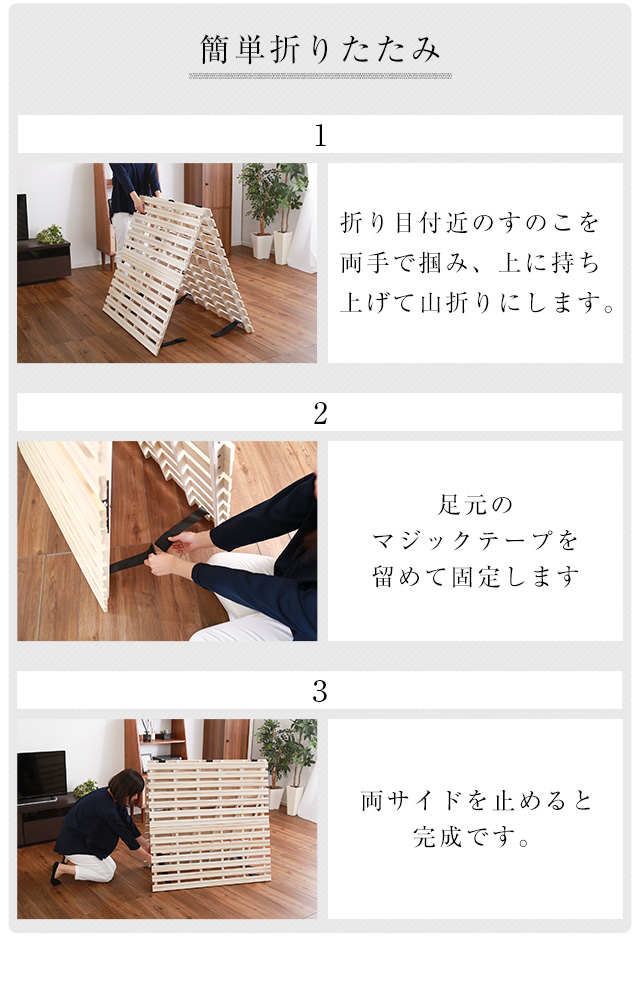 簡単折りたたみ

1

折り目付近のすのこを両手で掴み、上に持ち上げて山折りにします。

2

足元のマジックテープを留めて固定します

3

両サイドを止めると完成です。