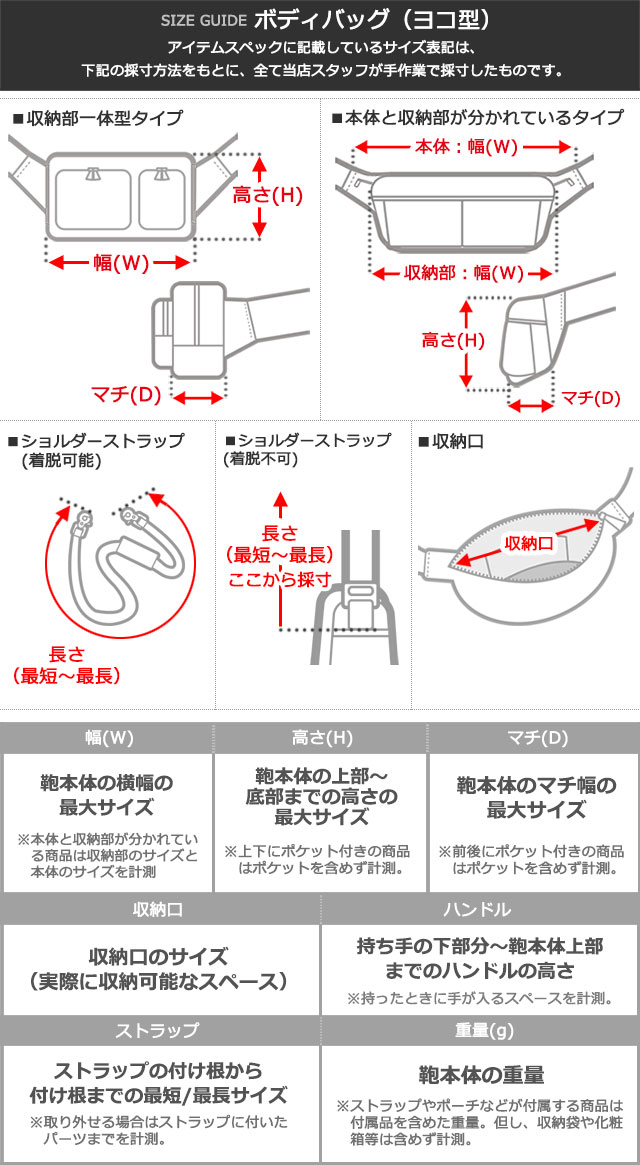 SIZE GUIDE ボディバッグ（ヨコ型）

アイテムスペックに記載しているサイズ表記は、下記の採寸方法をもとに、全て当店スタッフが手作業で採寸したものです。

■収納部一体型タイプ

高さ(H)

幅(W)

マチ(D)

■本体と収納部が分かれているタイプ

本体：幅(W)

収納部：幅(W)

高さ(H)

マチ(D)

■ショルダーストラップ（着脱可能）

長さ（最短～最長）

■ショルダーストラップ（着脱不可）

長さ（最短～最長）ここから採寸

■収納口

収納口

| 幅(W) | 高さ(H) | マチ(D) |
|---|---|---|
| 鞄本体の横幅の最大サイズ ※本体と収納部が分かれている商品は収納部のサイズと本体のサイズを計測 | 鞄本体の上部～底部までの高さの最大サイズ ※上下にポケット付きの商品はポケットを含めず計測。 | 鞄本体のマチ幅の最大サイズ ※前後にポケット付きの商品はポケットを含めず計測。 |

| 収納口 | ハンドル |
|---|---|
| 収納口のサイズ（実際に収納可能なスペース） | 持ち手の下部分～鞄本体上部までのハンドルの高さ ※持ったときに手が入るスペースを計測。 |

| ストラップ | 重量(g) |
|---|---|
| ストラップの付け根から付け根までの最短/最長サイズ ※取り外せる場合はストラップに付いたパーツまでを計測。 | 鞄本体の重量 ※ストラップやポーチなどが付属する商品は付属品を含めた重量。但し、収納袋や化粧箱等は含めず計測。 |